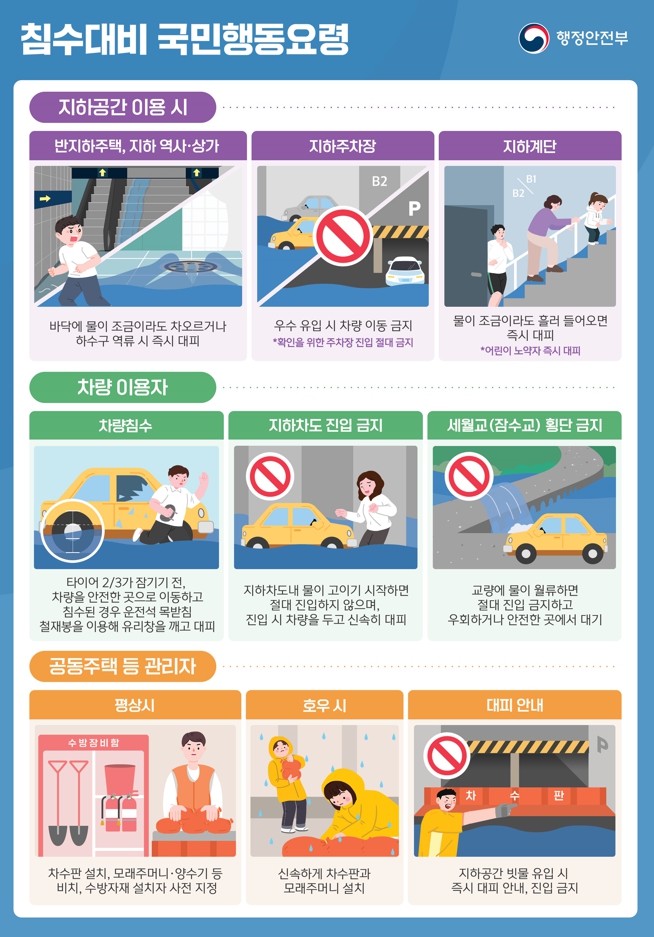 침수대비 국민행동요령

행정안전부

지하공간 이용 시

반지하주택, 지하 역사·상가

바닥에 물이 조금이라도 차오르거나 하수구 역류 시 즉시 대피

지하주차장

B2

P

우수 유입 시 차량 이동 금지
*확인을 위한 주차장 진입 절대 금지

지하계단

B1
B2

물이 조금이라도 흘러 들어오면 즉시 대피
*어린이 노약자 즉시 대피

차량 이용자

차량침수

타이어 2/3가 잠기기 전, 차량을 안전한 곳으로 이동하고 침수된 경우 운전석 목받침 철재봉을 이용해 유리창을 깨고 대피

지하차도 진입 금지

지하차도내 물이 고이기 시작하면 절대 진입하지 않으며, 진입 시 차량을 두고 신속히 대피

세월교(잠수교) 횡단 금지

교량에 물이 월류하면 절대 진입 금지하고 우회하거나 안전한 곳에서 대기

공동주택 등 관리자

평상시

수방장비함

차수판 설치, 모래주머니·양수기 등 비치, 수방자재 설치자 사전 지정

호우 시

신속하게 차수판과 모래주머니 설치

대피 안내

P

차 수 판

지하공간 빗물 유입 시 즉시 대피 안내, 진입 금지