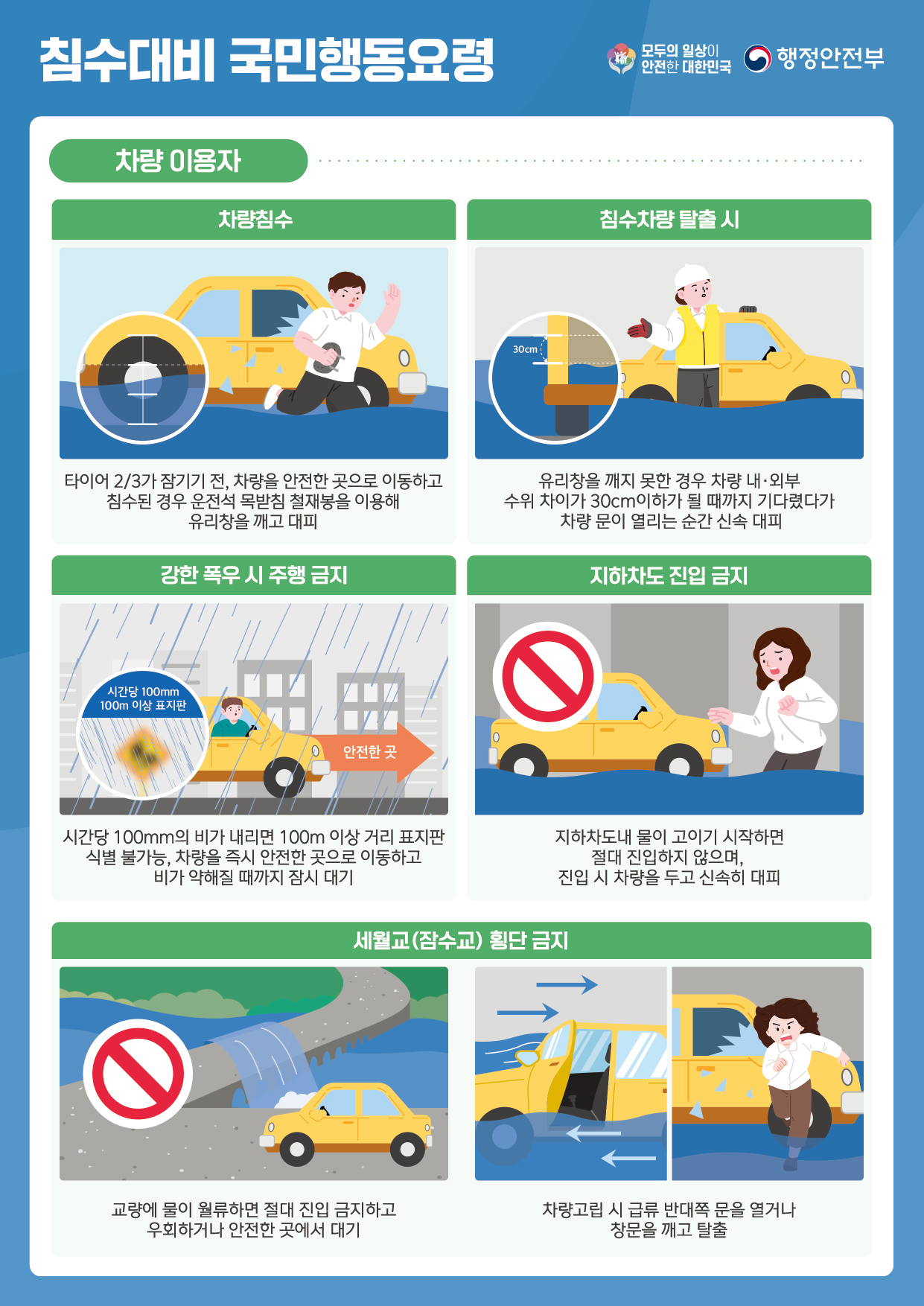 침수대비 국민행동요령

모두의 일상이 안전한 대한민국

행정안전부

차량 이용자

차량침수

타이어 2/3가 잠기기 전, 차량을 안전한 곳으로 이동하고 침수된 경우 운전석 목받침 철재봉을 이용해 유리창을 깨고 대피

침수차량 탈출 시

30cm

유리창을 깨지 못한 경우 차량 내·외부 수위 차이가 30cm이하가 될 때까지 기다렸다가 차량 문이 열리는 순간 신속 대피

강한 폭우 시 주행 금지

시간당 100mm 100m 이상 표지판

안전한 곳

시간당 100mm의 비가 내리면 100m 이상 거리 표지판 식별 불가능, 차량을 즉시 안전한 곳으로 이동하고 비가 약해질 때까지 잠시 대기

지하차도 진입 금지

지하차도내 물이 고이기 시작하면 절대 진입하지 않으며, 진입 시 차량을 두고 신속히 대피

세월교(잠수교) 횡단 금지

교량에 물이 월류하면 절대 진입 금지하고 우회하거나 안전한 곳에서 대기

차량고립 시 급류 반대쪽 문을 열거나 창문을 깨고 탈출