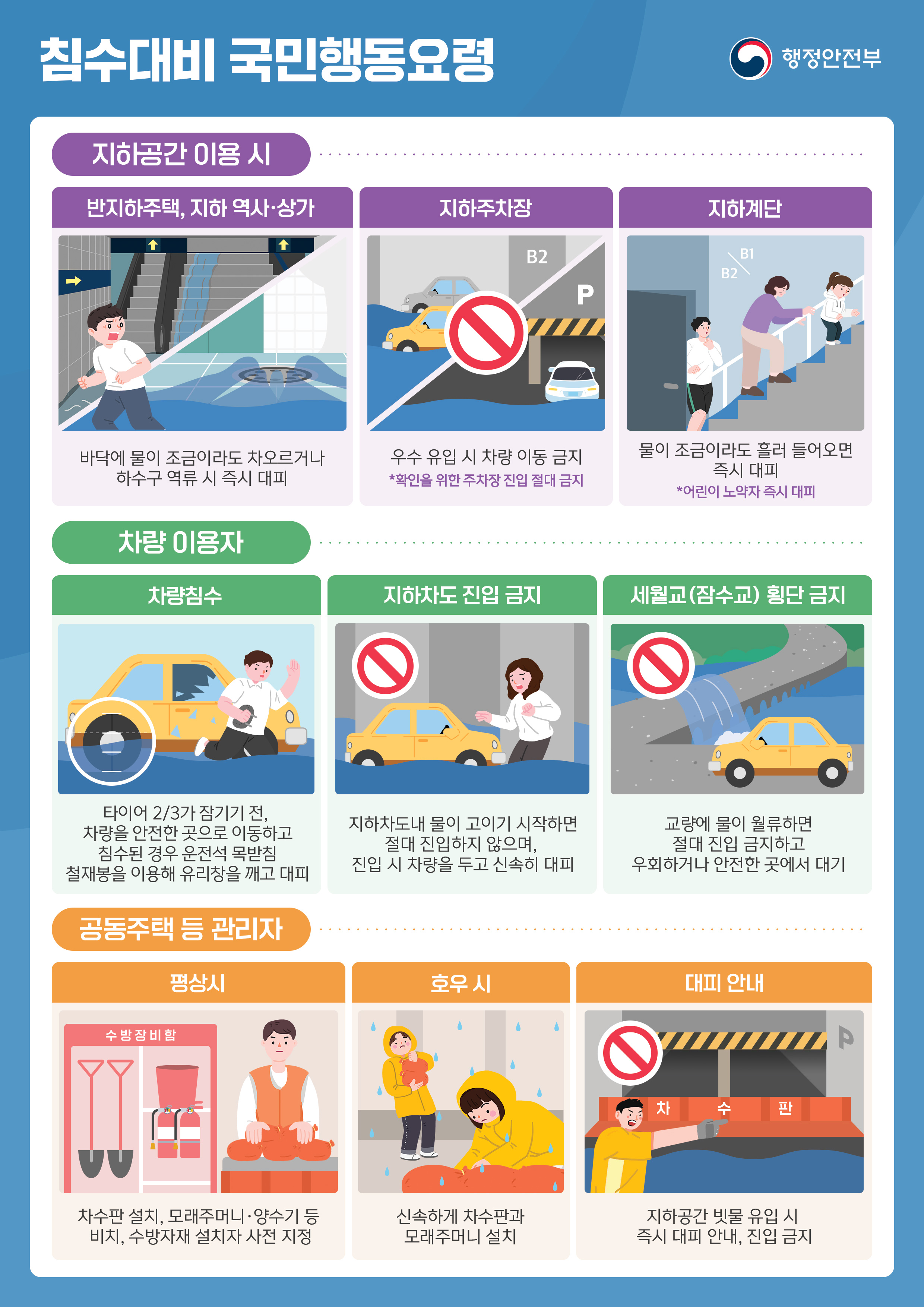 침수대비 국민행동요령

행정안전부

지하공간 이용 시

반지하주택, 지하 역사·상가

바닥에 물이 조금이라도 차오르거나 하수구 역류 시 즉시 대피

지하주차장

B2

P

우수 유입 시 차량 이동 금지
*확인을 위한 주차장 진입 절대 금지

지하계단

B1
B2

물이 조금이라도 흘러 들어오면 즉시 대피
*어린이 노약자 즉시 대피

차량 이용자

차량침수

타이어 2/3가 잠기기 전, 차량을 안전한 곳으로 이동하고 침수된 경우 운전석 목받침 철재봉을 이용해 유리창을 깨고 대피

지하차도 진입 금지

지하차도내 물이 고이기 시작하면 절대 진입하지 않으며, 진입 시 차량을 두고 신속히 대피

세월교(잠수교) 횡단 금지

교량에 물이 월류하면 절대 진입 금지하고 우회하거나 안전한 곳에서 대기

공동주택 등 관리자

평상시

수방장비함

차수판 설치, 모래주머니·양수기 등 비치, 수방자재 설치자 사전 지정

호우 시

신속하게 차수판과 모래주머니 설치

대피 안내

P

차 수 판

지하공간 빗물 유입 시 즉시 대피 안내, 진입 금지